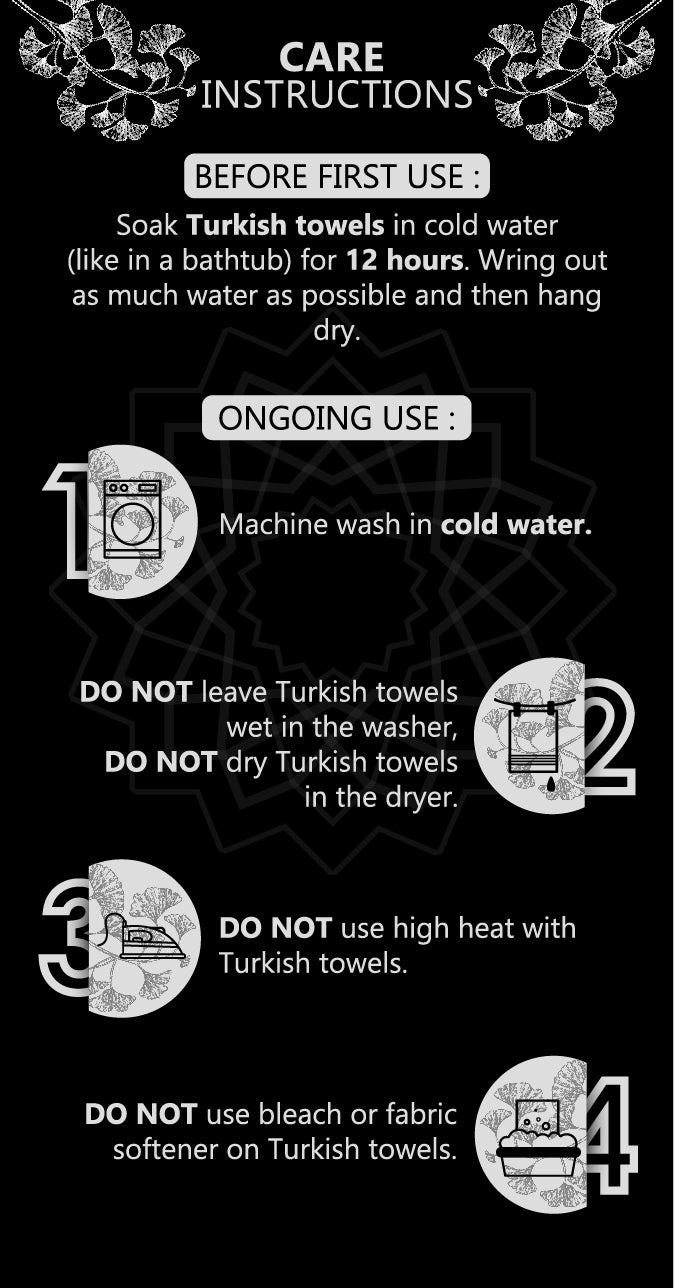 CARE
INSTRUCTIONS

BEFORE FIRST USE :

Soak Turkish towels in cold water (like in a bathtub) for 12 hours. Wring out as much water as possible and then hang dry.

ONGOING USE :

1

Machine wash in cold water.

DO NOT leave Turkish towels wet in the washer, DO NOT dry Turkish towels in the dryer.

2

3

DO NOT use high heat with Turkish towels.

DO NOT use bleach or fabric softener on Turkish towels.

4