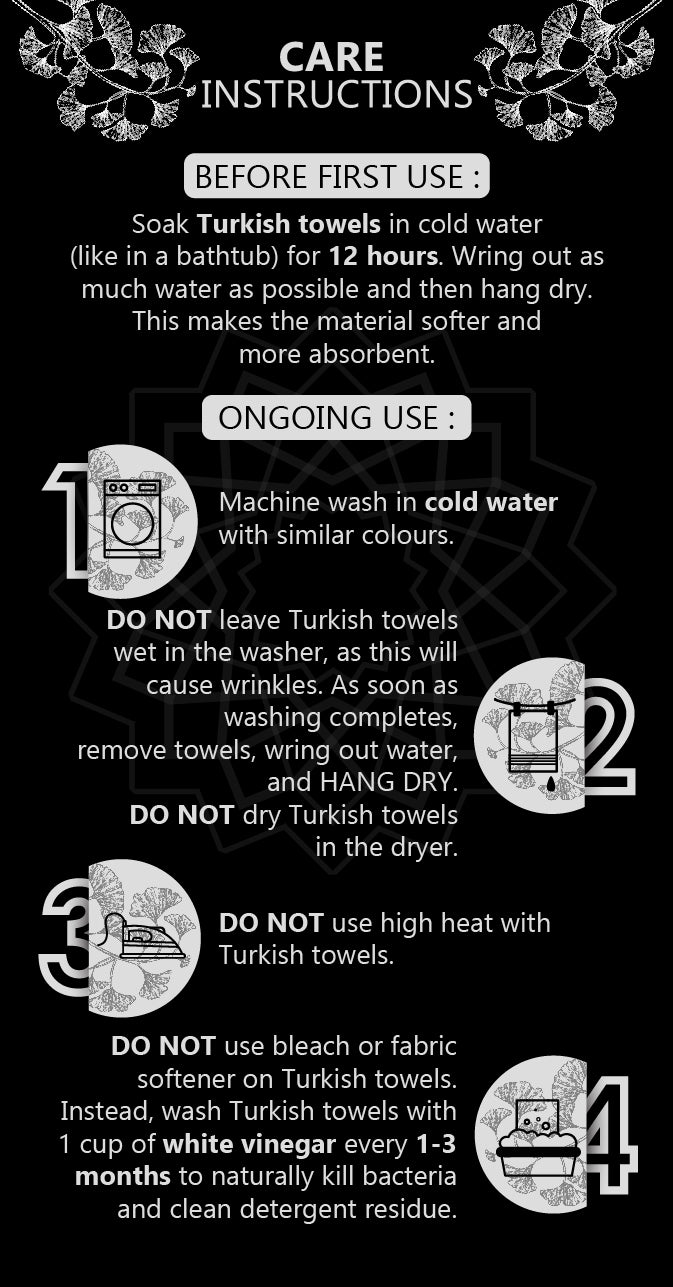 CARE
INSTRUCTIONS

BEFORE FIRST USE :

Soak Turkish towels in cold water (like in a bathtub) for 12 hours. Wring out as much water as possible and then hang dry. This makes the material softer and more absorbent.

ONGOING USE :

1

Machine wash in cold water with similar colours.

DO NOT leave Turkish towels wet in the washer, as this will cause wrinkles. As soon as washing completes, remove towels, wring out water, and HANG DRY.
DO NOT dry Turkish towels in the dryer.

2

3

DO NOT use high heat with Turkish towels.

DO NOT use bleach or fabric softener on Turkish towels. Instead, wash Turkish towels with 1 cup of white vinegar every 1-3 months to naturally kill bacteria and clean detergent residue.

4